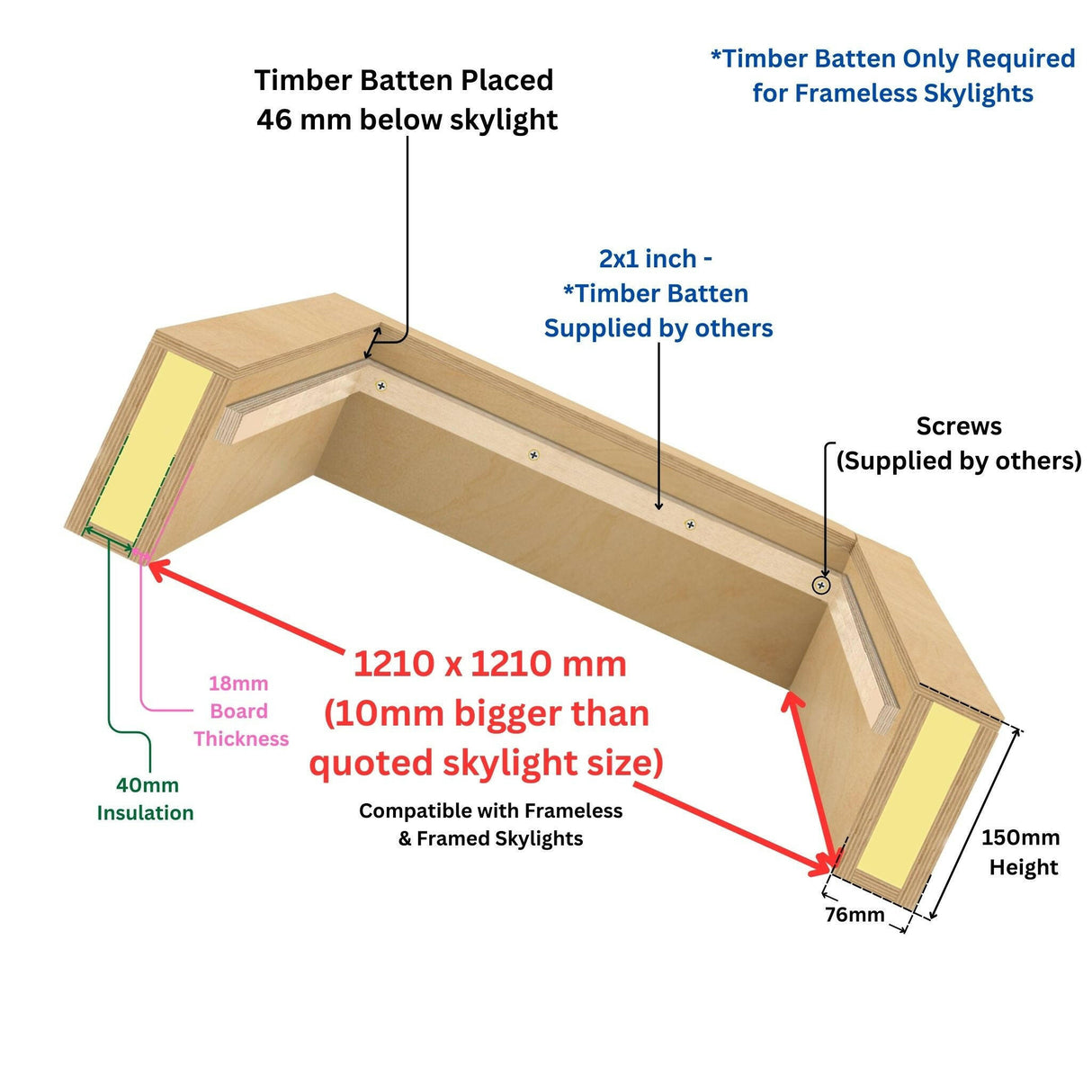 Timber Batten Placed
46 mm below skylight

*Timber Batten Only Required
for Frameless Skylights

2x1 inch -
*Timber Batten
Supplied by others

Screws
(Supplied by others)

18mm
Board
Thickness

40mm
Insulation

1210 x 1210 mm
(10mm bigger than
quoted skylight size)

Compatible with Frameless
& Framed Skylights

150mm
Height

76mm